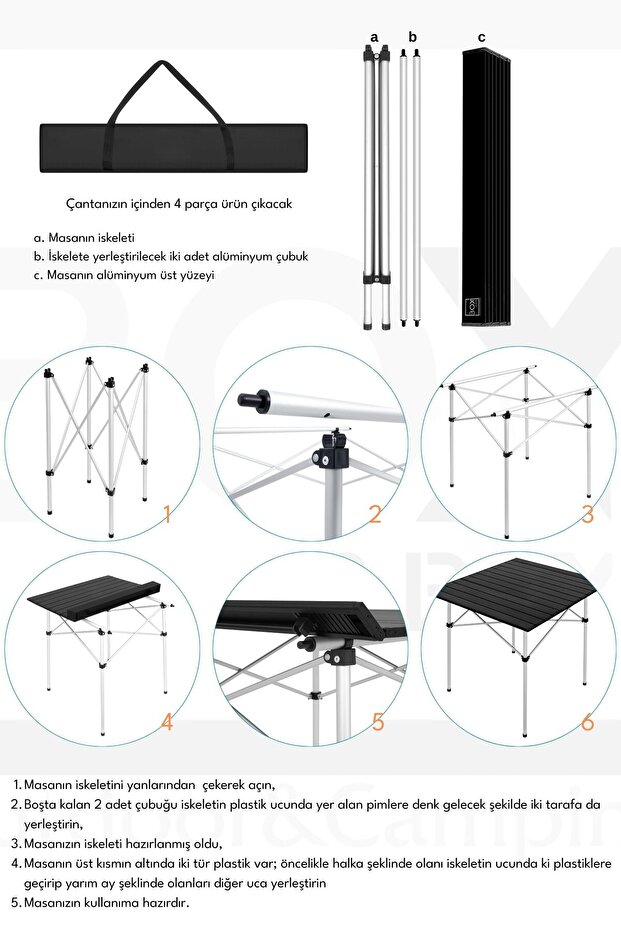 a b c

Çantanızın içinden 4 parça ürün çıkacak

a. Masanın iskeleti
b. İskelete yerleştirilecek iki adet alüminyum çubuk
c. Masanın alüminyum üst yüzeyi

1

2

3

4

5

6

1. Masanın iskeletini yanlarından çekerek açın,
2. Boşta kalan 2 adet çubuğu iskeletin plastik ucunda yer alan pimlere denk gelecek şekilde iki tarafa da yerleştirin,
3. Masanızın iskeleti hazırlanmış oldu,
4. Masanın üst kısmın altında iki tür plastik var; öncelikle halka şeklinde olanı iskeletin ucunda ki plastiklere geçirip yarım ay şeklinde olanları diğer uca yerleştirin
5. Masanızın kullanıma hazırdır.