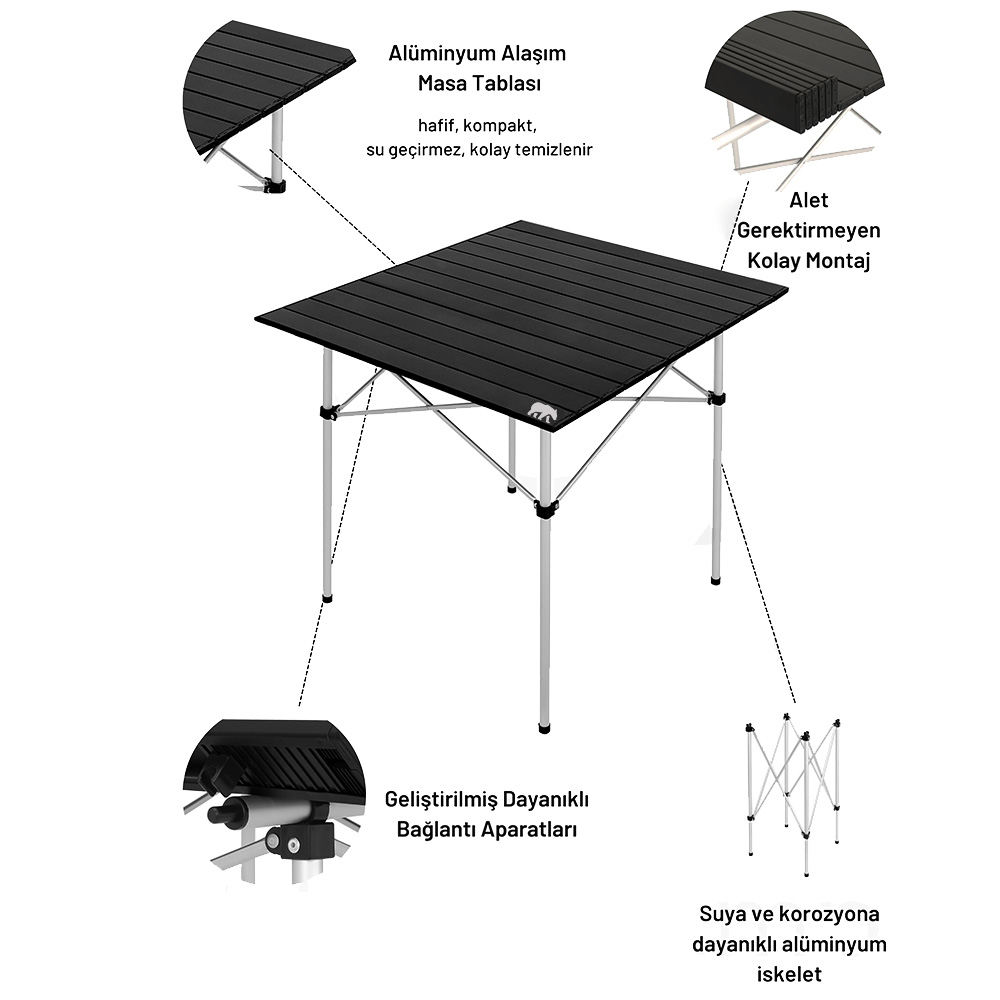 Alüminyum Alaşım Masa Tablası

hafif, kompakt, su geçirmez, kolay temizlenir

Alet Gerektirmeyen Kolay Montaj

Geliştirilmiş Dayanıklı Bağlantı Aparatları

Suya ve korozyona dayanıklı alüminyum iskelet