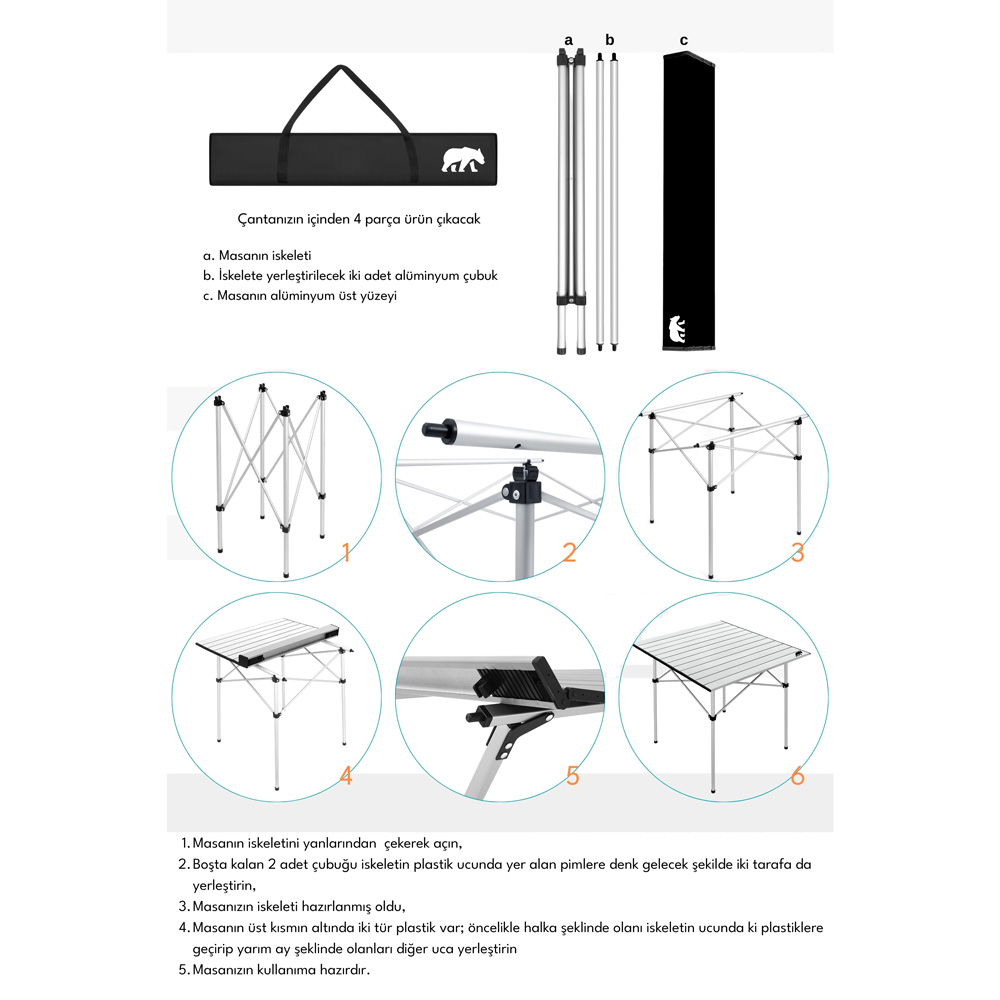 a b c

Çantanızın içinden 4 parça ürün çıkacak

a. Masanın iskeleti
b. İskelete yerleştirilecek iki adet alüminyum çubuk
c. Masanın alüminyum üst yüzeyi

1

2

3

4

5

6

1. Masanın iskeletini yanlarından çekerek açın,
2. Boşta kalan 2 adet çubuğu iskeletin plastik ucunda yer alan pimlere denk gelecek şekilde iki tarafa da yerleştirin,
3. Masanızın iskeleti hazırlanmış oldu,
4. Masanın üst kısmın altında iki tür plastik var; öncelikle halka şeklinde olanı iskeletin ucunda ki plastiklere geçirip yarım ay şeklinde olanları diğer uca yerleştirin
5. Masanızın kullanıma hazırdır.