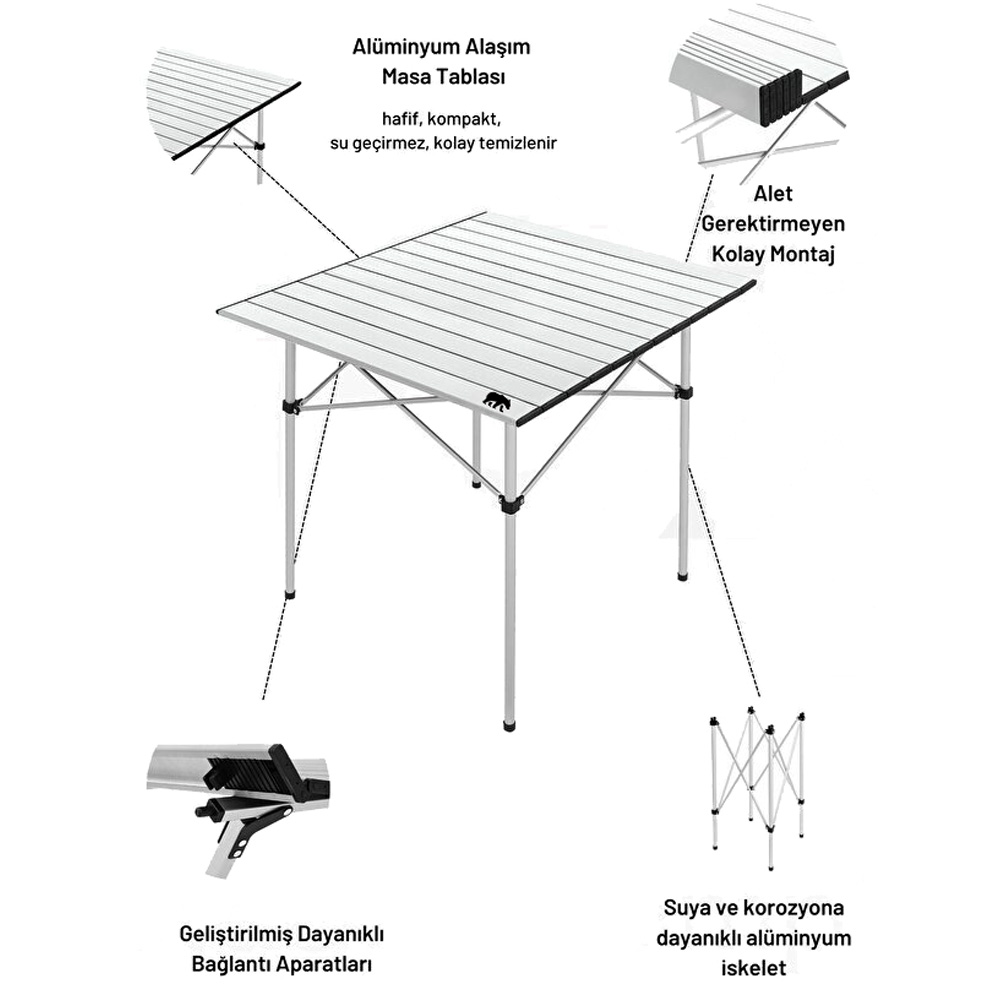 Alüminyum Alaşım
Masa Tablası

hafif, kompakt,
su geçirmez, kolay temizlenir

Alet
Gerektirmeyen
Kolay Montaj

Geliştirilmiş Dayanıklı
Bağlantı Aparatları

Suya ve korozyona
dayanıklı alüminyum
iskelet